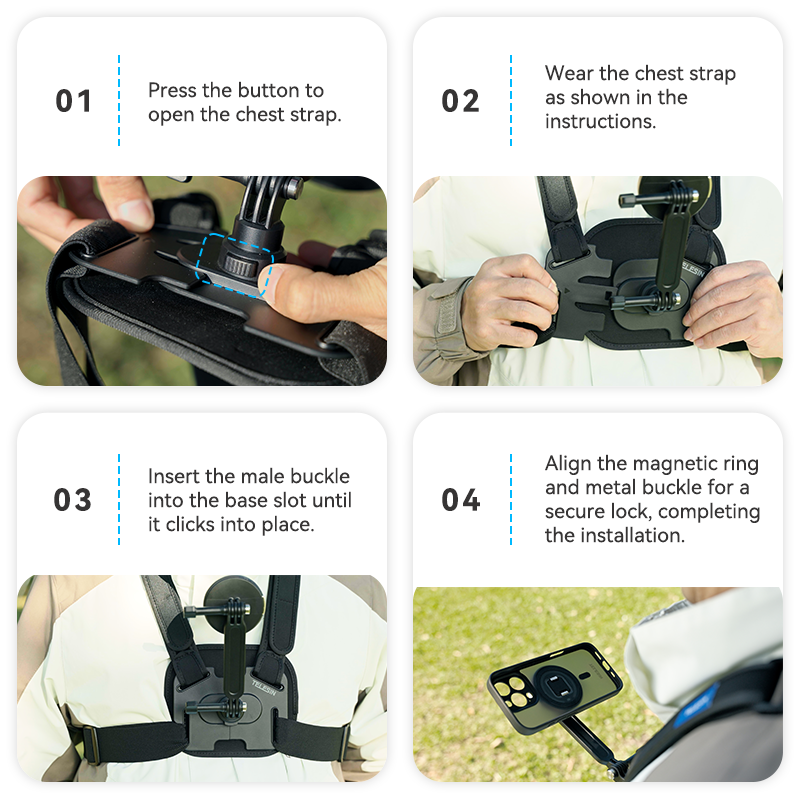 01

Press the button to open the chest strap.

02

Wear the chest strap as shown in the instructions.

TELESIN

03

Insert the male buckle into the base slot until it clicks into place.

TELESIN

04

Align the magnetic ring and metal buckle for a secure lock, completing the installation.